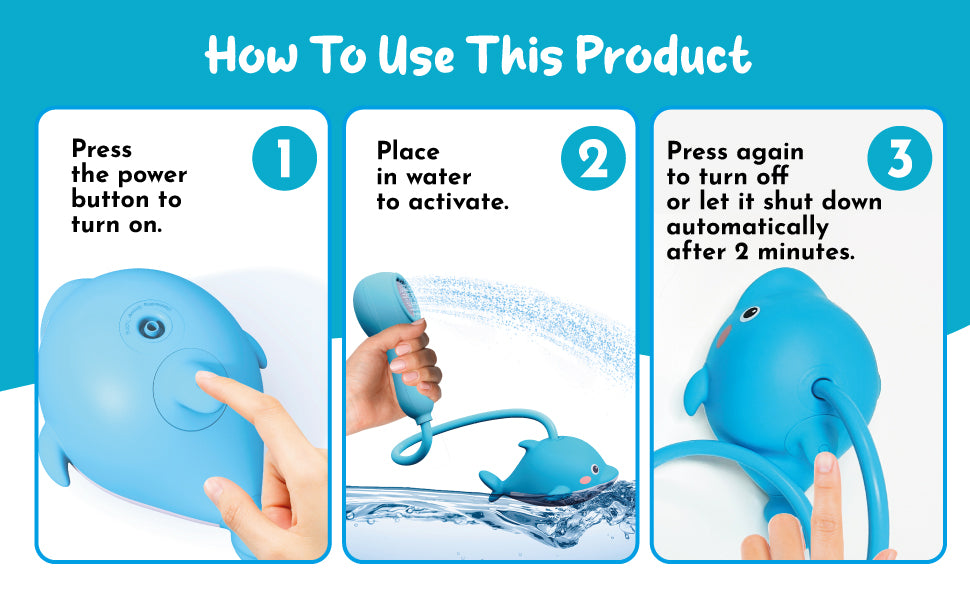 How To Use This Product

Press the power button to turn on.

1

Place in water to activate.

2

Press again to turn off or let it shut down automatically after 2 minutes.

3